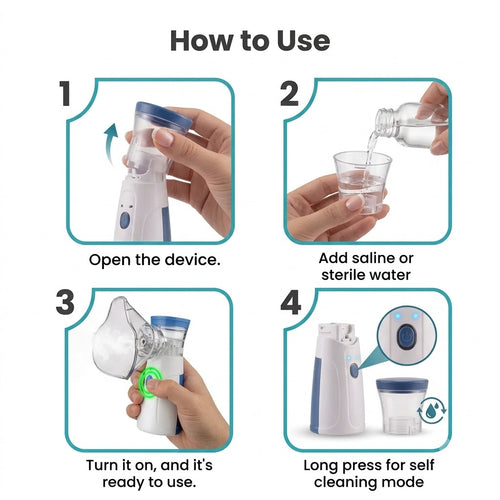 How to Use

1

Open the device.

2

Add saline or sterile water

3

Turn it on, and it's ready to use.

4

Long press for self cleaning mode